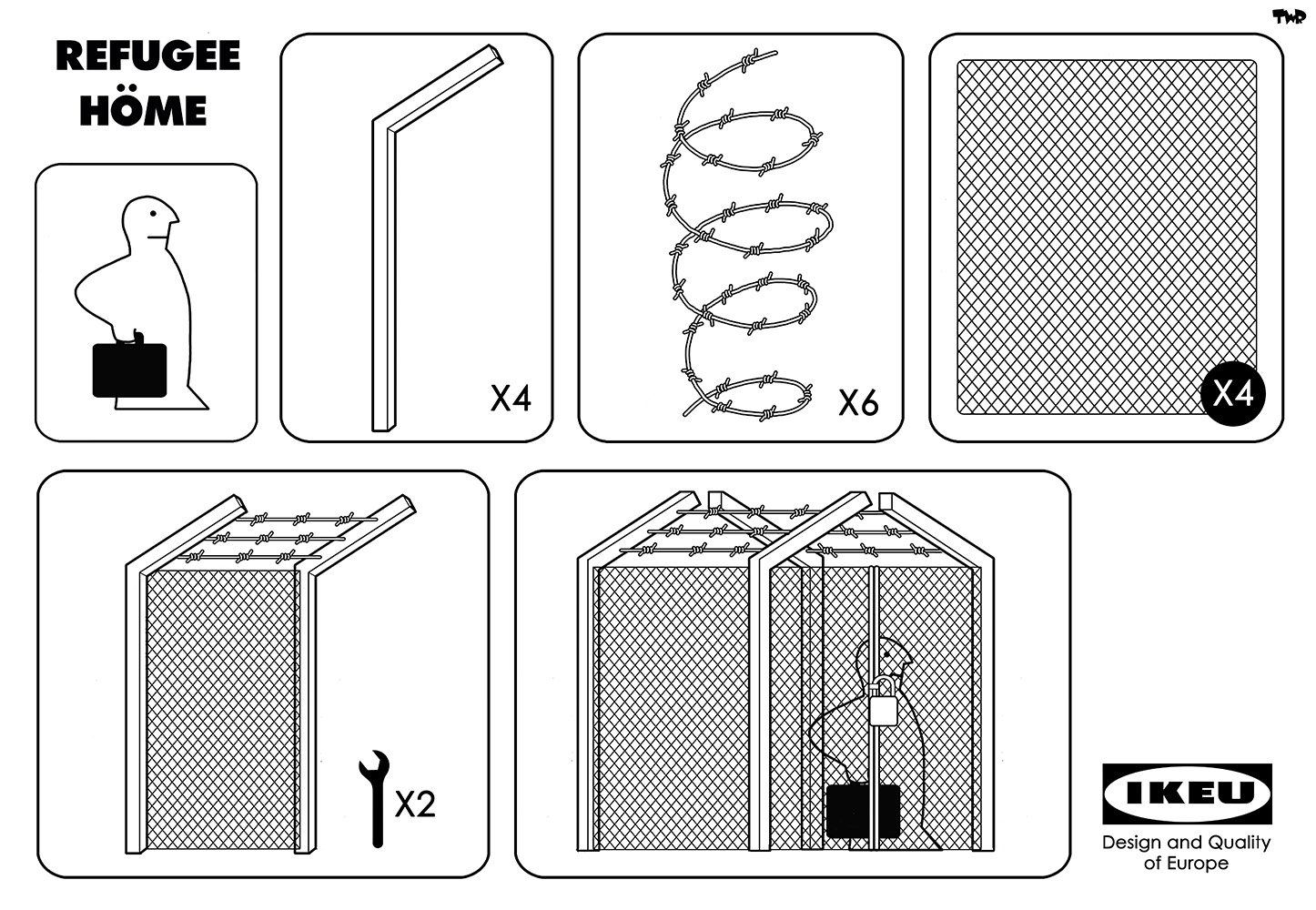 TWP

REFUGEE HÖME

X4

X6

X4

X2

IKEU

Design and Quality of Europe