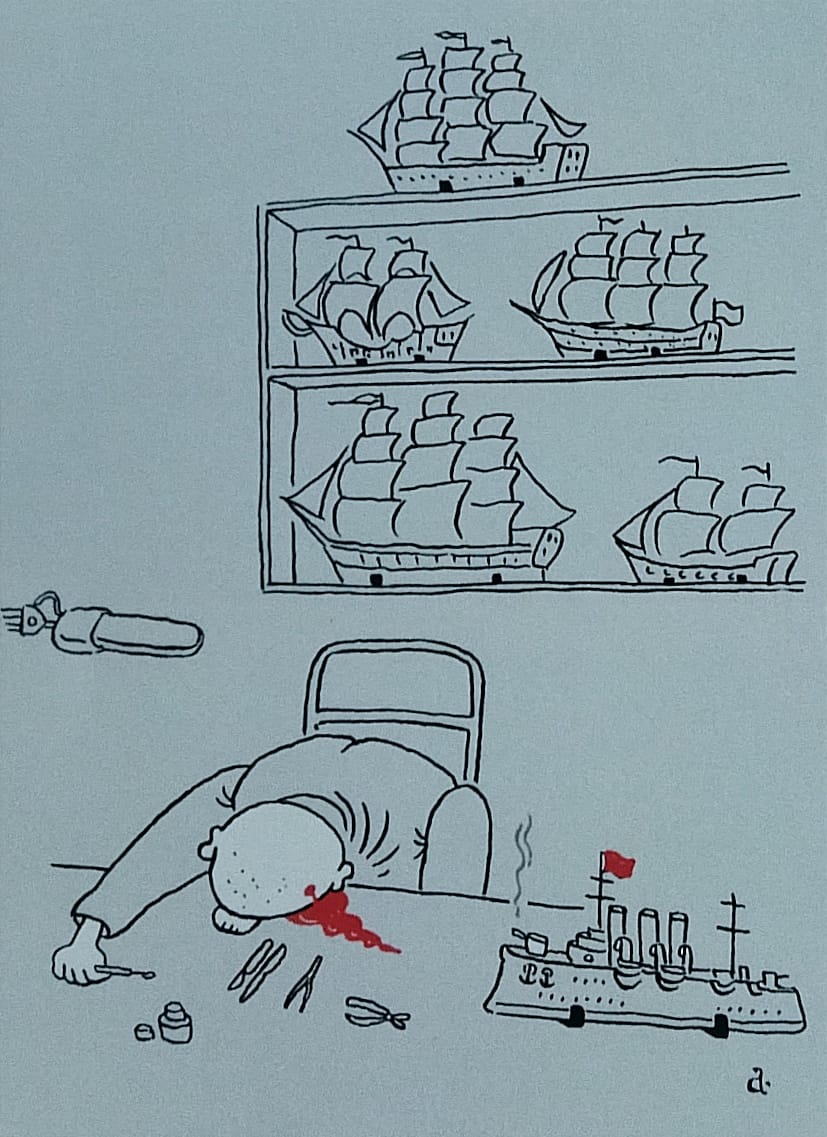 a.