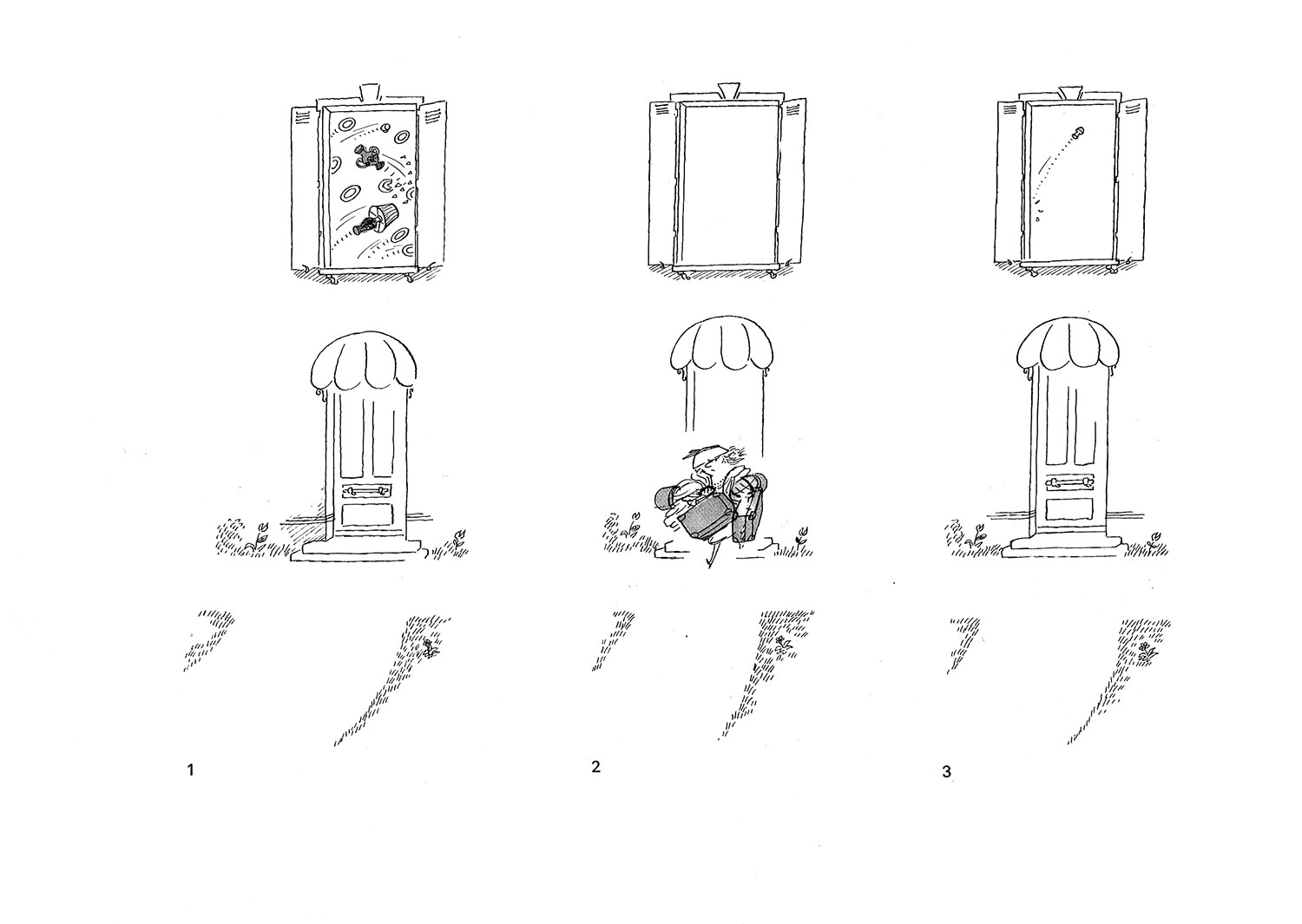 1

2

3