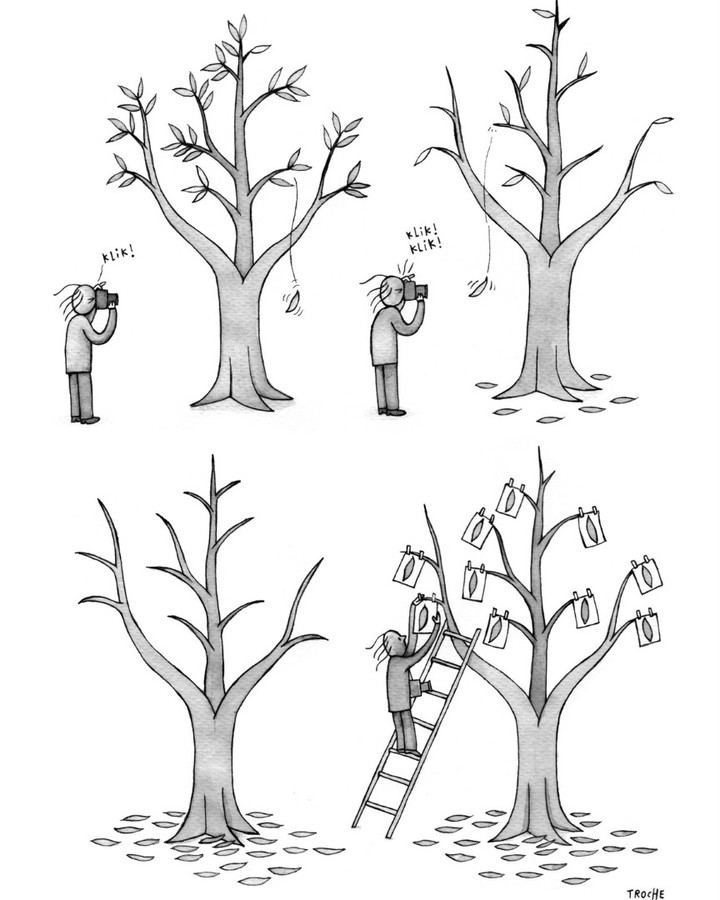 KLIK!

KLIK!
KLIK!

TROCHE