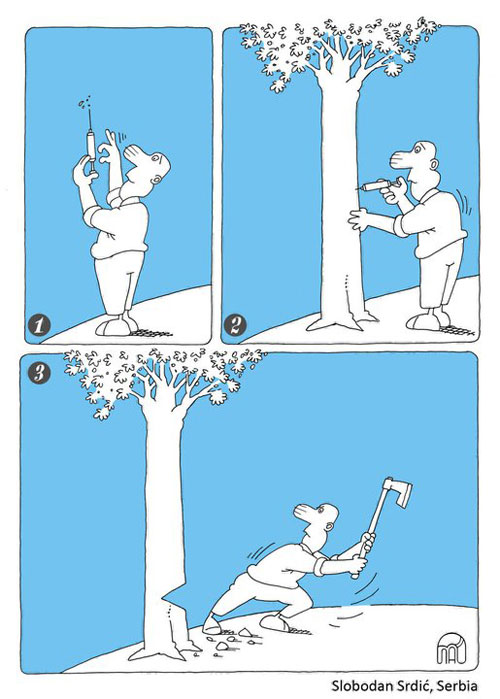 1

2

3

Slobodan Srdić, Serbia